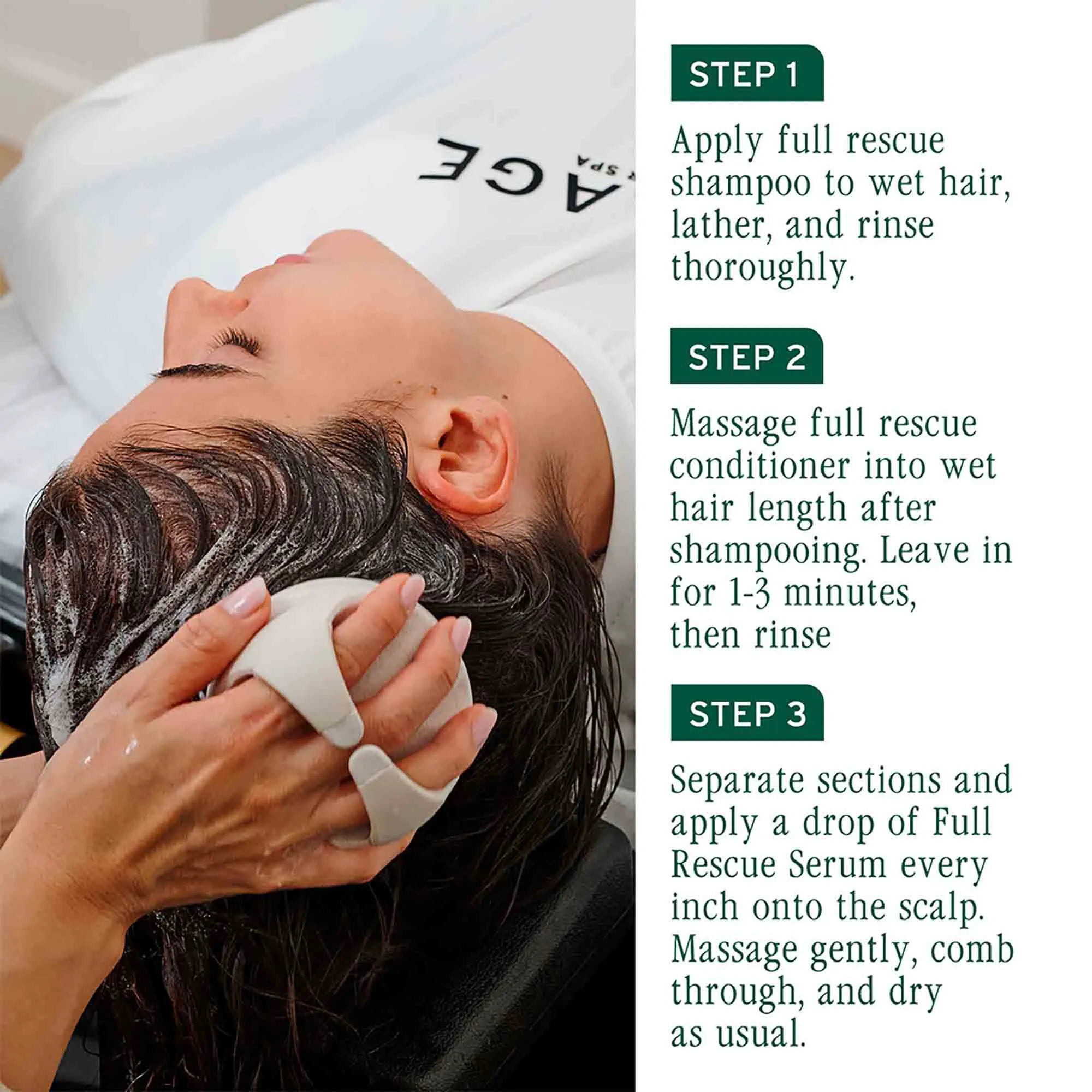 AGE
SPA

STEP 1

Apply full rescue shampoo to wet hair, lather, and rinse thoroughly.

STEP 2

Massage full rescue conditioner into wet hair length after shampooing. Leave in for 1-3 minutes, then rinse

STEP 3

Separate sections and apply a drop of Full Rescue Serum every inch onto the scalp. Massage gently, comb through, and dry as usual.