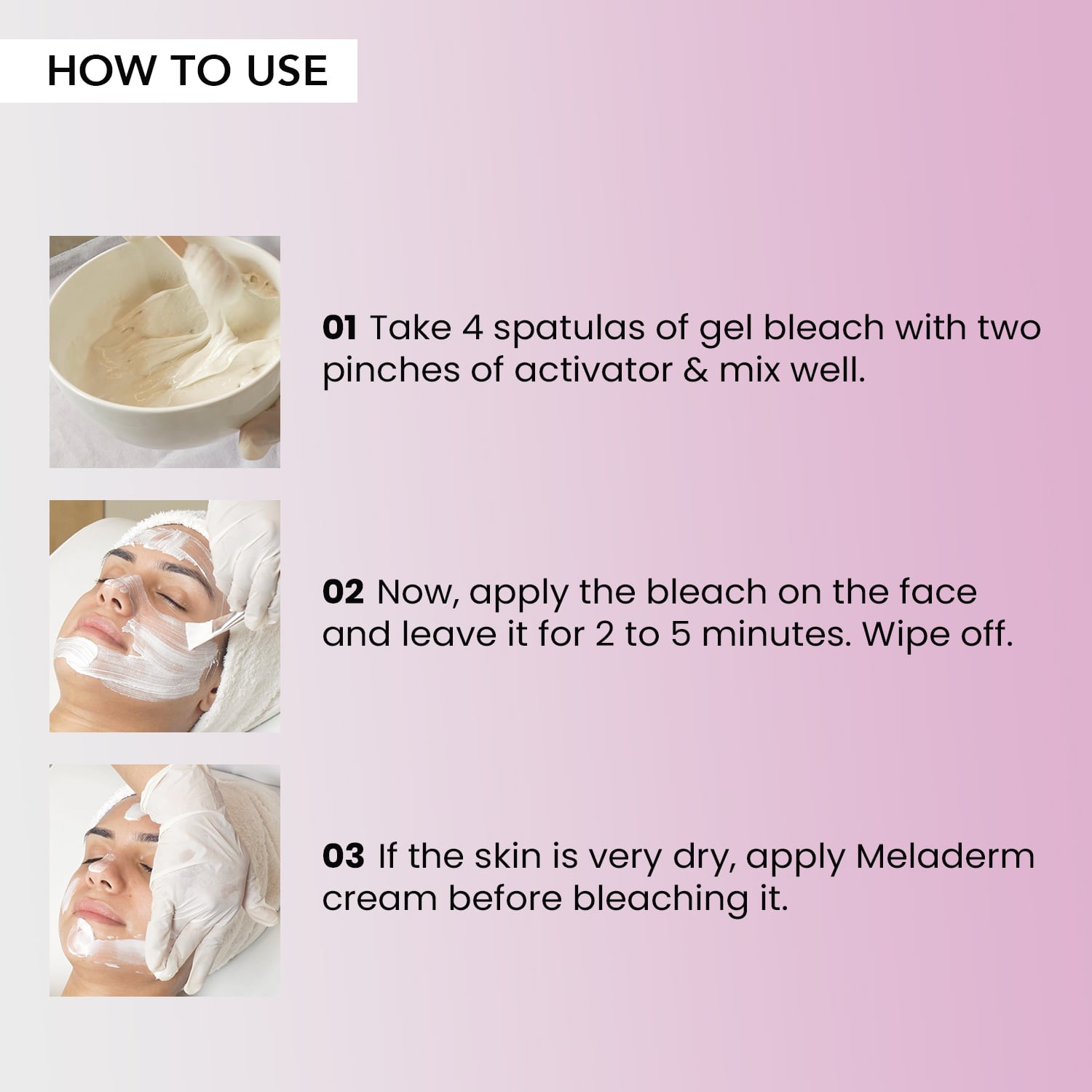 HOW TO USE

01 Take 4 spatulas of gel bleach with two pinches of activator & mix well.

02 Now, apply the bleach on the face and leave it for 2 to 5 minutes. Wipe off.

03 If the skin is very dry, apply Meladerm cream before bleaching it.